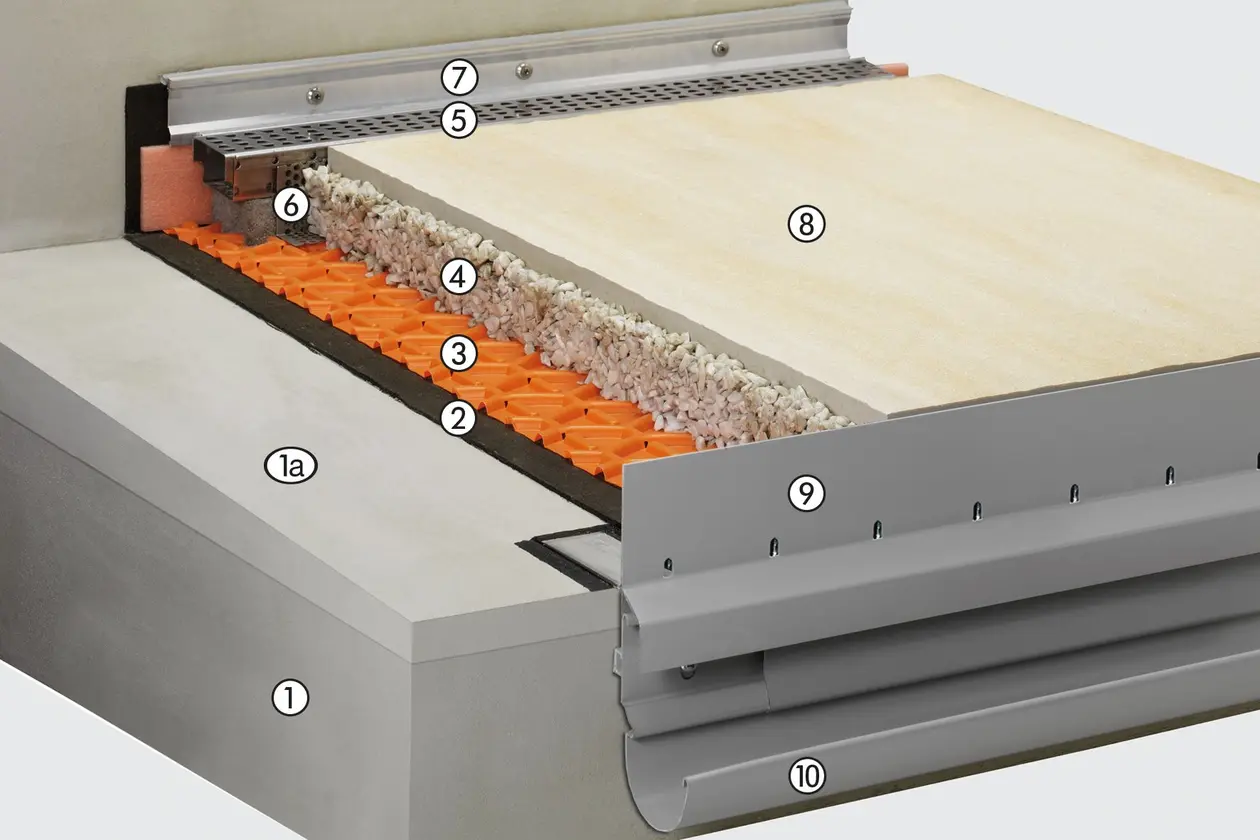 7
5
6
8
4
3
2
1a
9
1
10