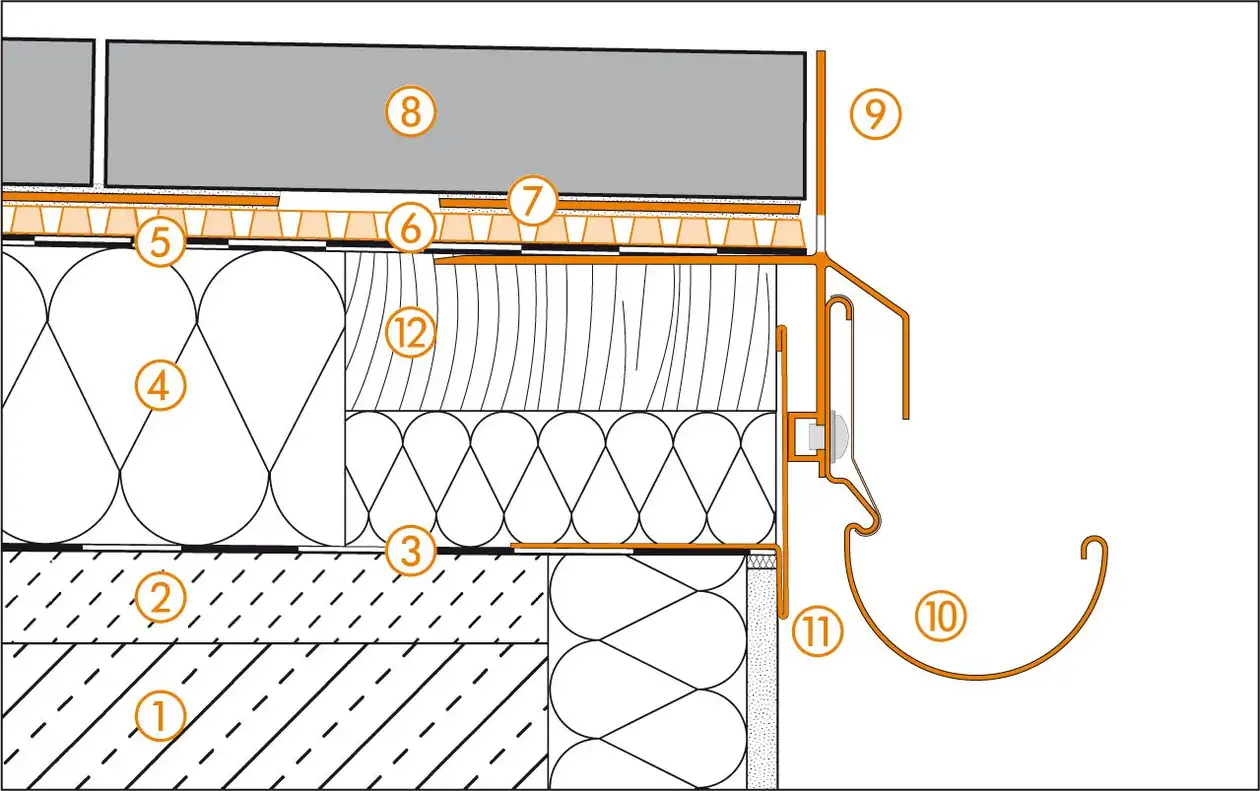 8
9
7
5
6
12
4
3
2
11
10
1