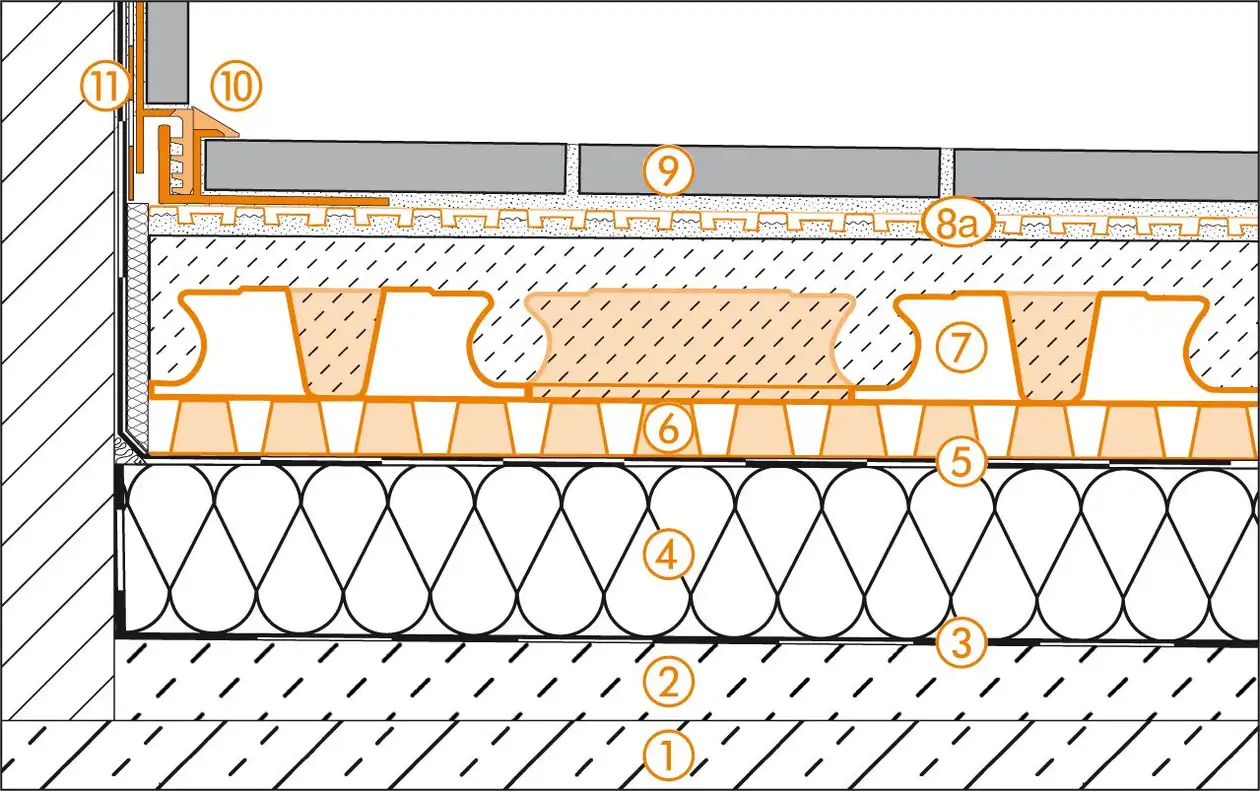 11
10
9
8a
7
6
5
4
3
2
1